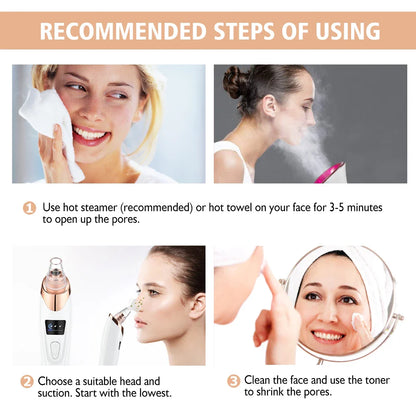 RECOMMENDED STEPS OF USING

1 Use hot steamer (recommended) or hot towel on your face for 3-5 minutes to open up the pores.

2 Choose a suitable head and suction. Start with the lowest.

3 Clean the face and use the toner to shrink the pores.